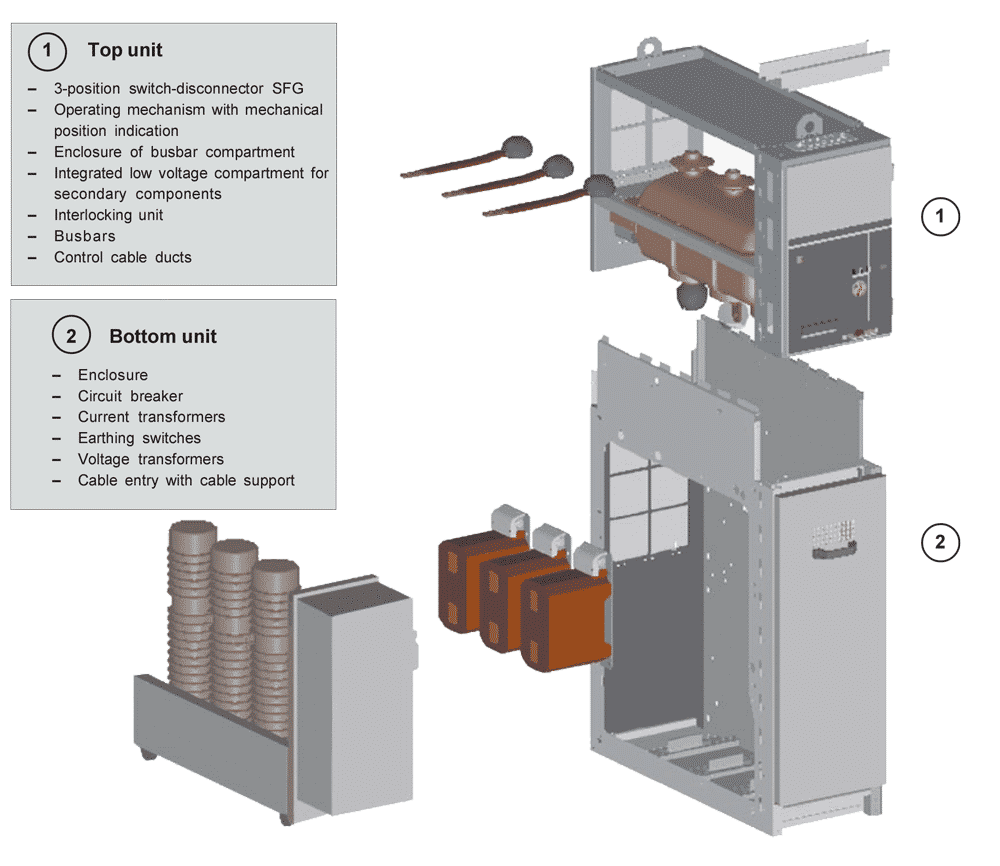 1 Top unit

– 3-position switch-disconnector SFG
– Operating mechanism with mechanical position indication
– Enclosure of busbar compartment
– Integrated low voltage compartment for secondary components
– Interlocking unit
– Busbars
– Control cable ducts

2 Bottom unit

– Enclosure
– Circuit breaker
– Current transformers
– Earthing switches
– Voltage transformers
– Cable entry with cable support

1

2